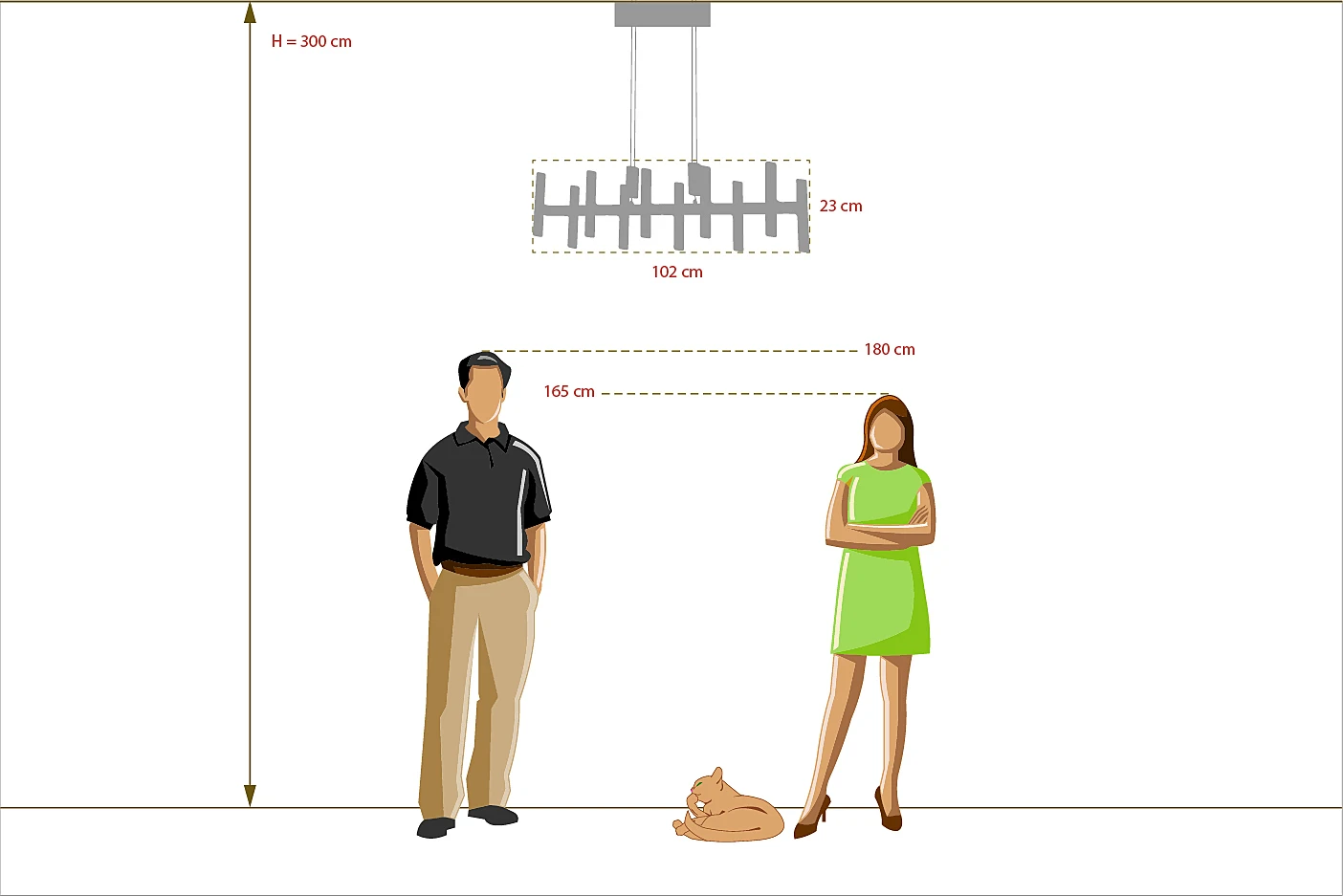 H = 300 cm

23 cm

102 cm

180 cm

165 cm