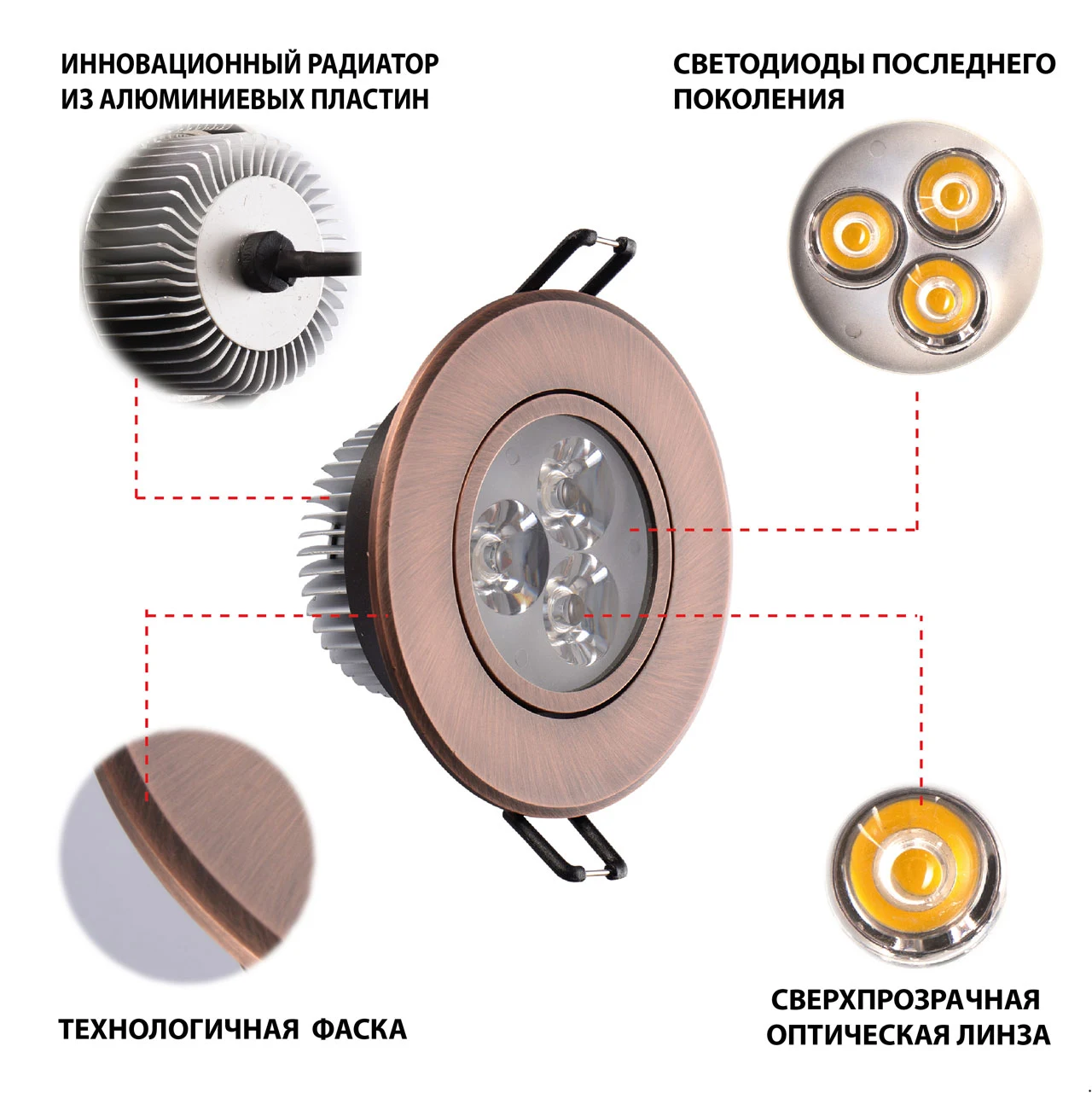 ИННОВАЦИОННЫЙ РАДИАТОР ИЗ АЛЮМИНИЕВЫХ ПЛАСТИН

СВЕТОДИОДЫ ПОСЛЕДНЕГО ПОКОЛЕНИЯ

ТЕХНОЛОГИЧНАЯ ФАСКА

СВЕРХПРОЗРАЧНАЯ ОПТИЧЕСКАЯ ЛИНЗА