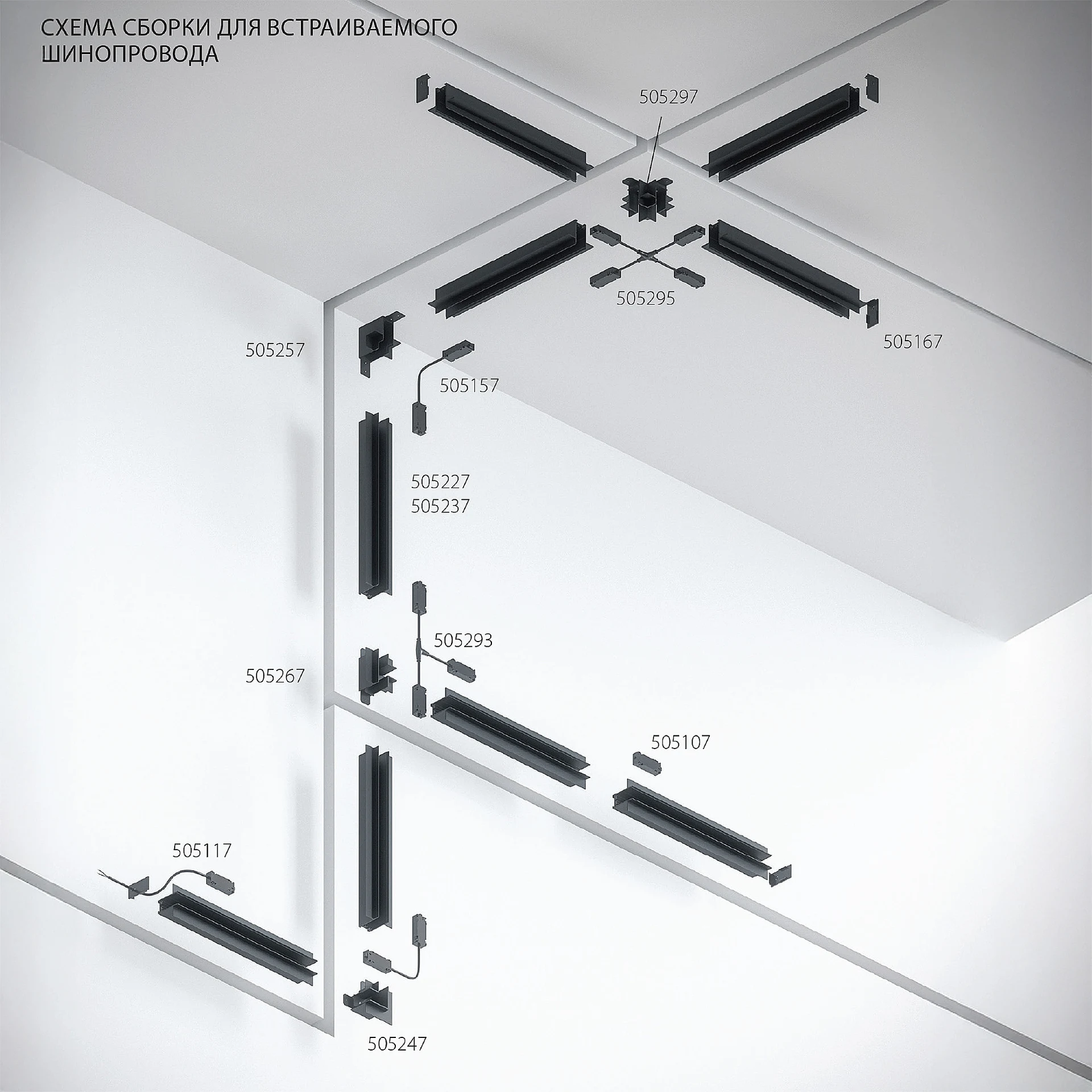 СХЕМА СБОРКИ ДЛЯ ВСТРАИВАЕМОГО ШИНОПРОВОДА

505297

505295

505167

505257

505157

505227
505237

505293

505267

505107

505117

505247