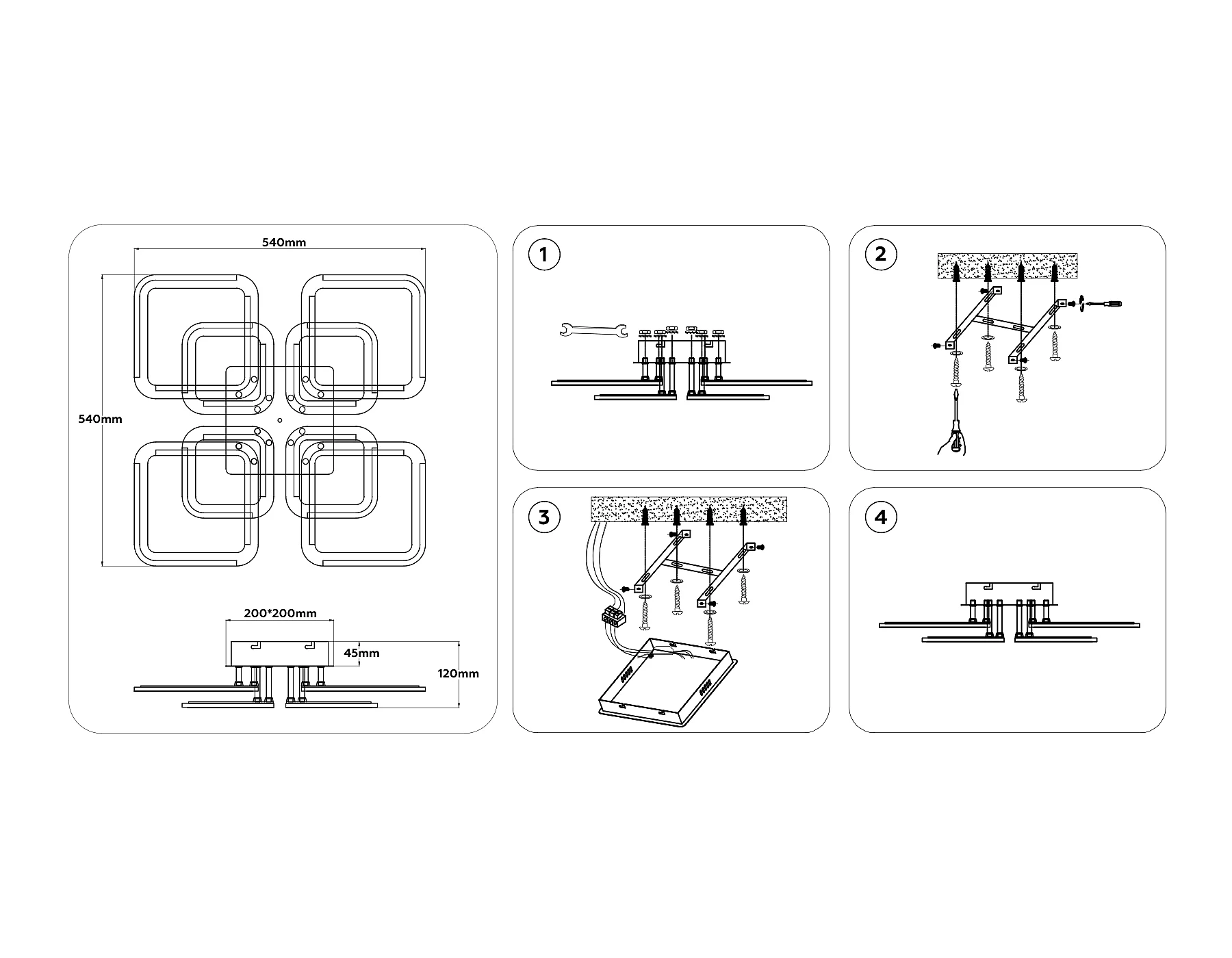 540mm
540mm
200*200mm
45mm
120mm
1
2
3
4