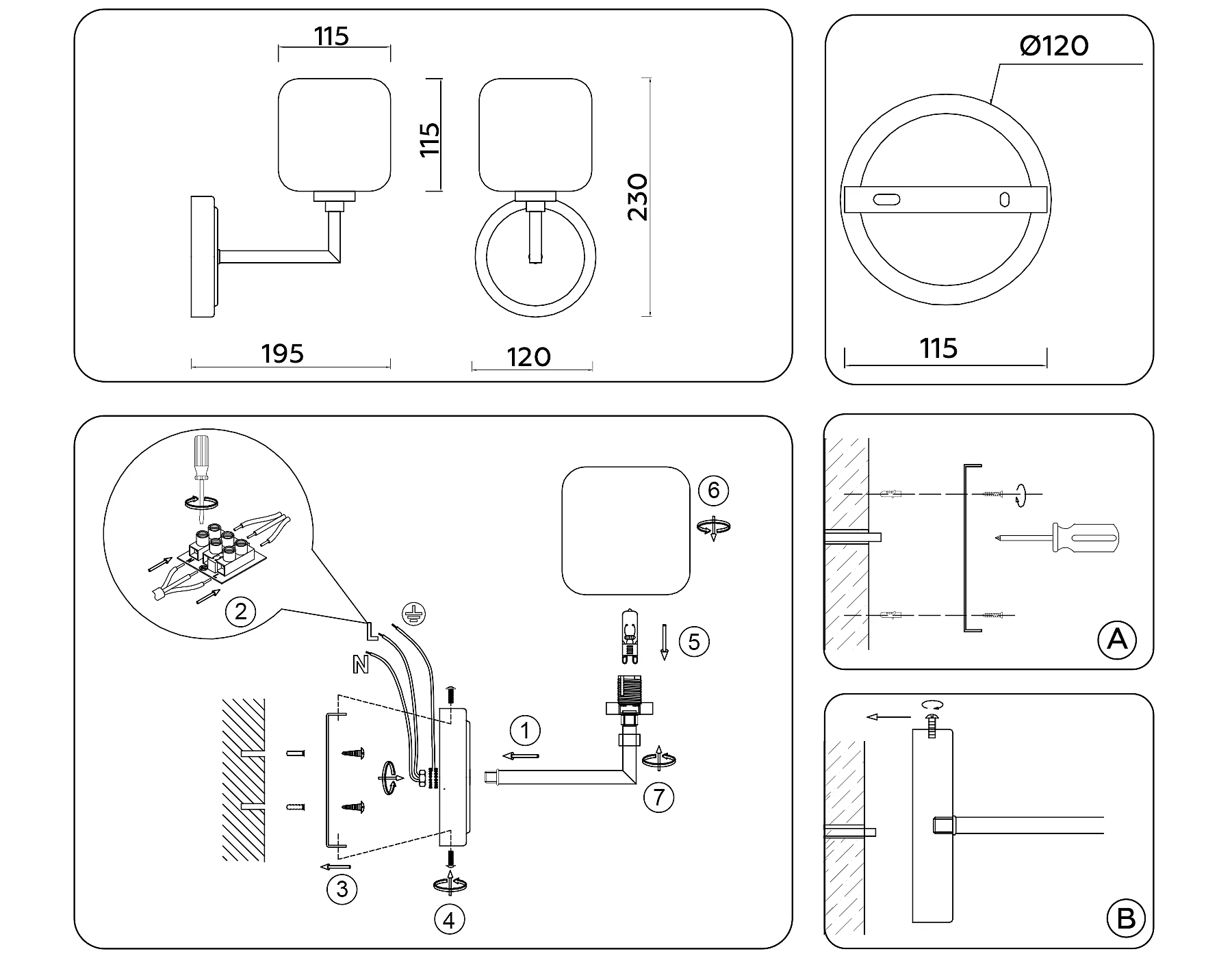 115

115

230

195

120

Ø120

115

6

2

L

N

5

1

7

3

4

A

B