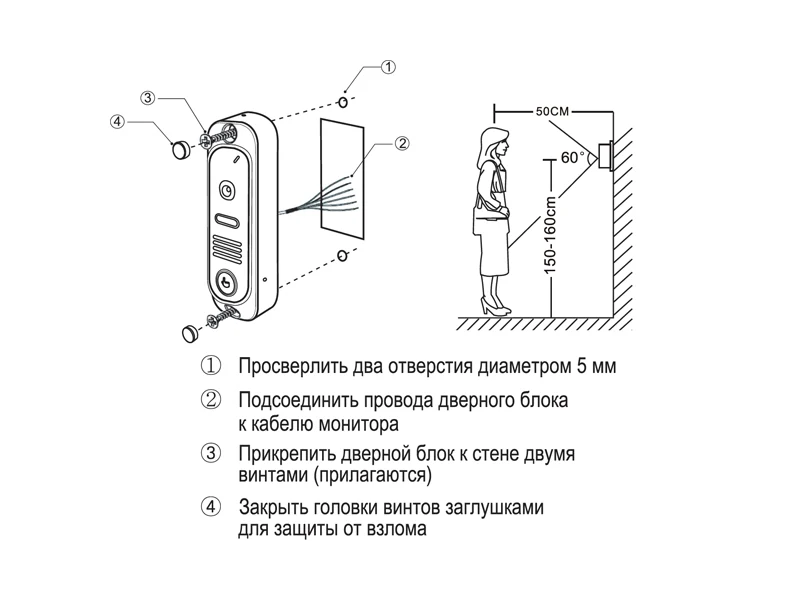 ①
③
④
②
50CM
60°
150-160cm

① Просверлить два отверстия диаметром 5 мм

② Подсоединить провода дверного блока к кабелю монитора

③ Прикрепить дверной блок к стене двумя винтами (прилагаются)

④ Закрыть головки винтов заглушками для защиты от взлома