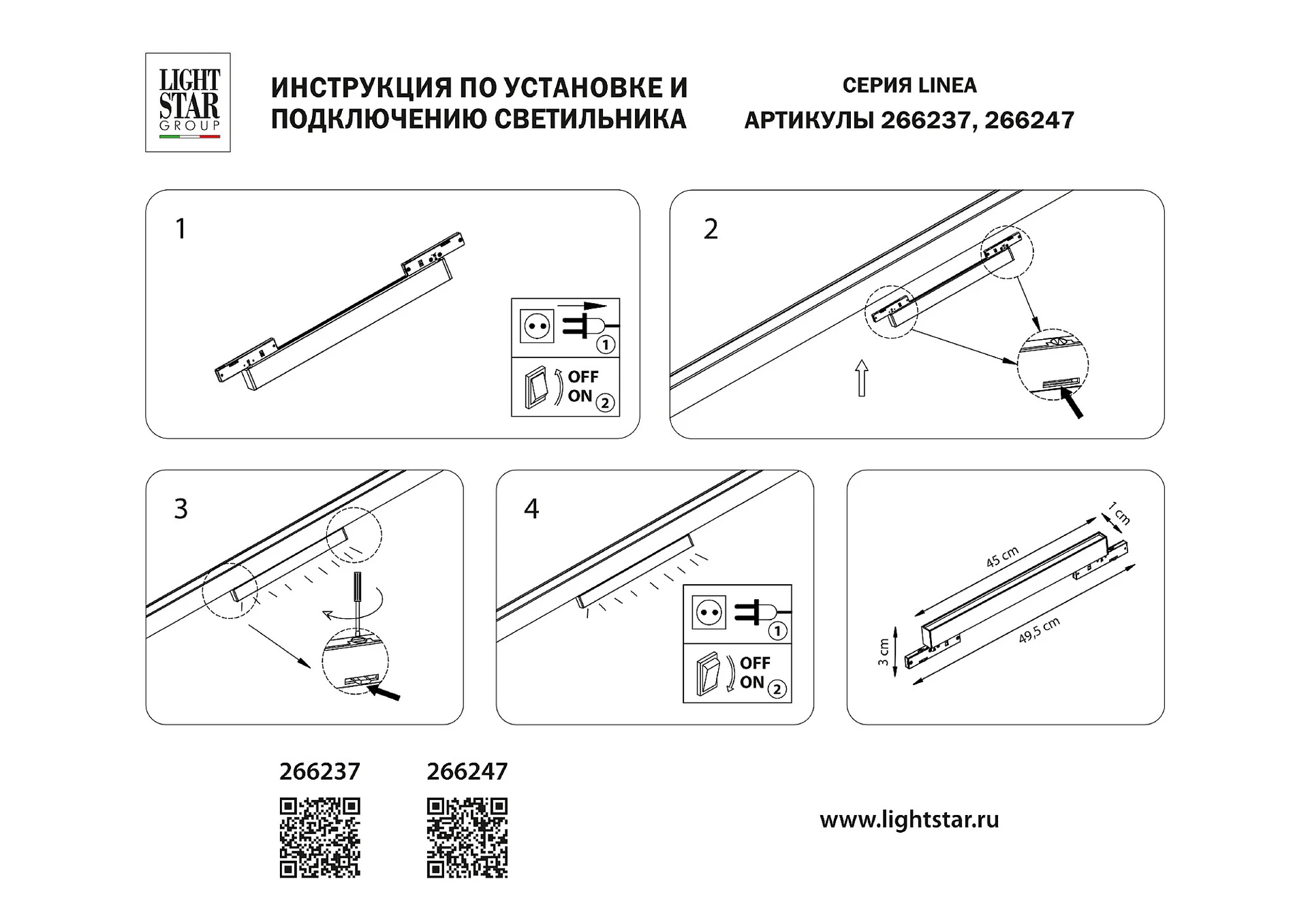 LIGHT STAR GROUP

ИНСТРУКЦИЯ ПО УСТАНОВКЕ И ПОДКЛЮЧЕНИЮ СВЕТИЛЬНИКА

СЕРИЯ LINEA
АРТИКУЛЫ 266237, 266247

1

1
OFF
ON
2

2

3

4

1
OFF
ON
2

1 cm
45 cm
49,5 cm
3 cm

266237

266247

www.lightstar.ru