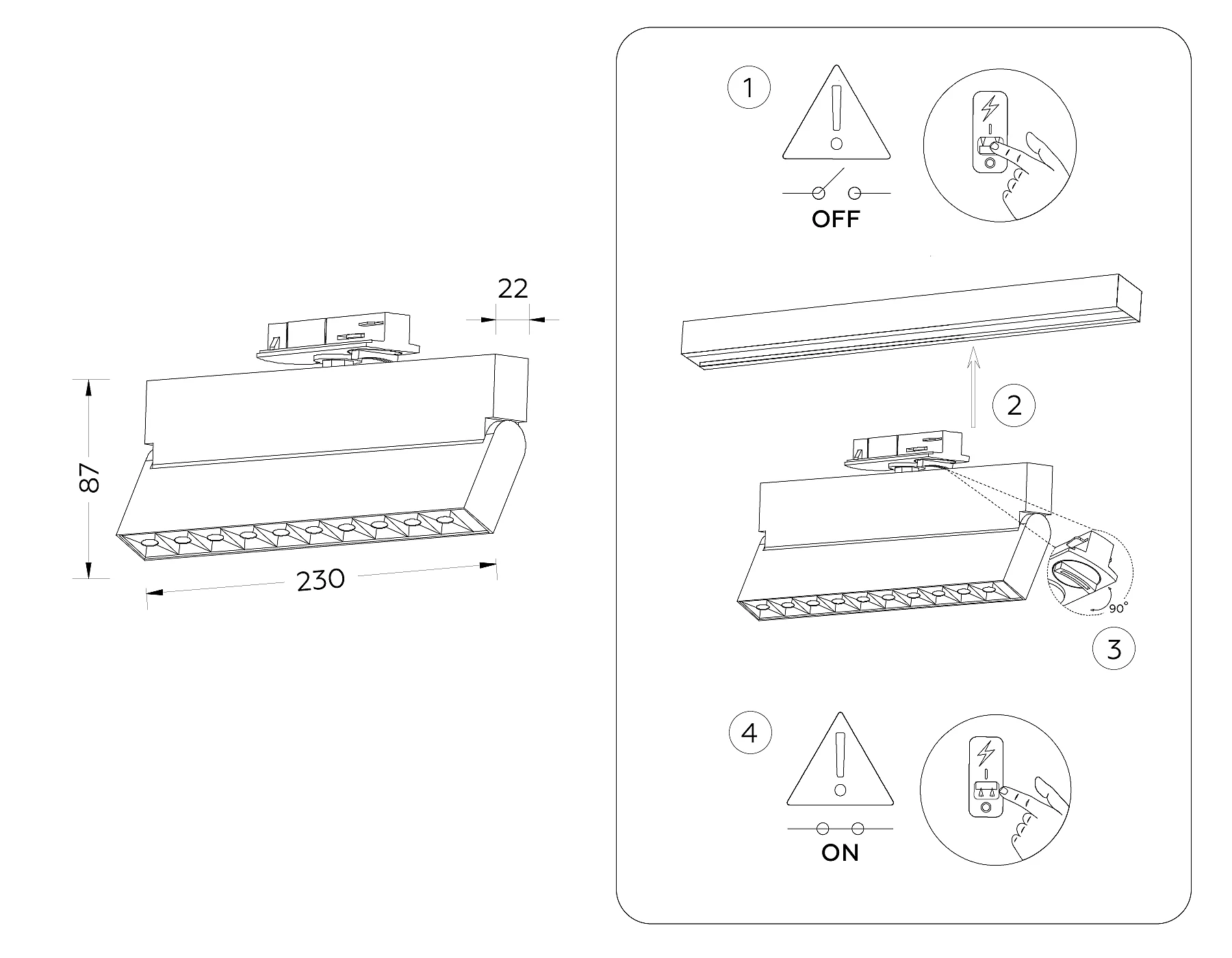 22

87

230

1

OFF

2

90°

3

4

ON