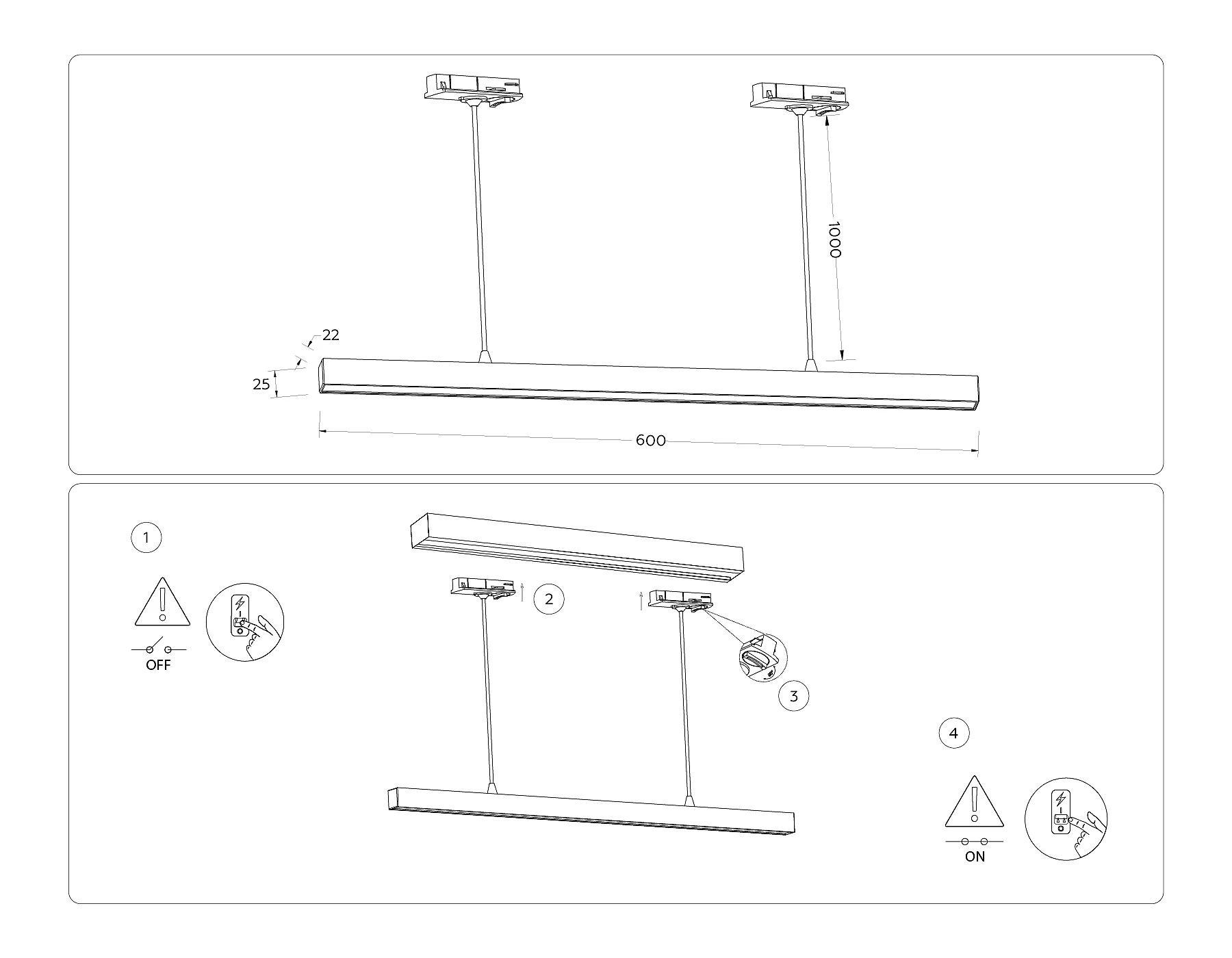 1000

22

25

600

1

OFF

2

3

4

ON