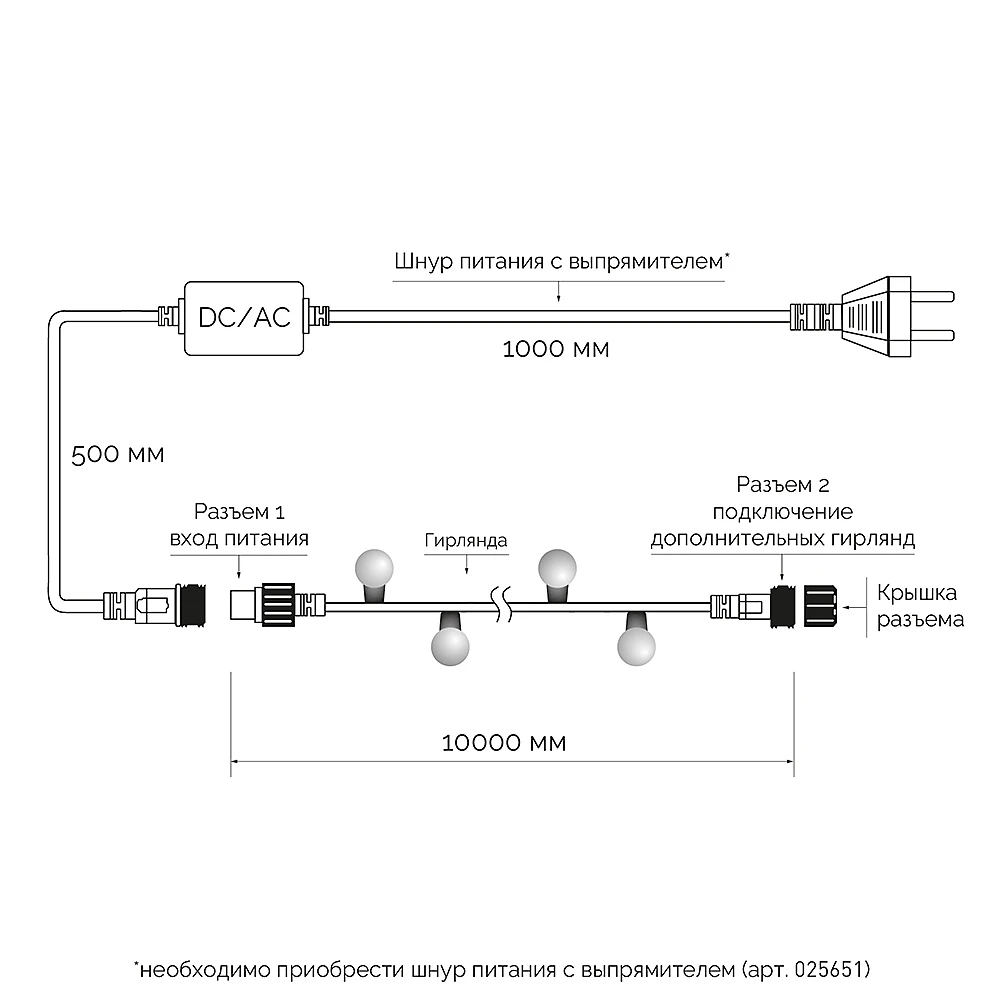 Шнур питания с выпрямителем*

DC/AC

1000 мм

500 мм

Разъем 1
вход питания

Гирлянда

Разъем 2
подключение
дополнительных гирлянд

Крышка
разъема

10000 мм

*необходимо приобрести шнур питания с выпрямителем (арт. 025651)