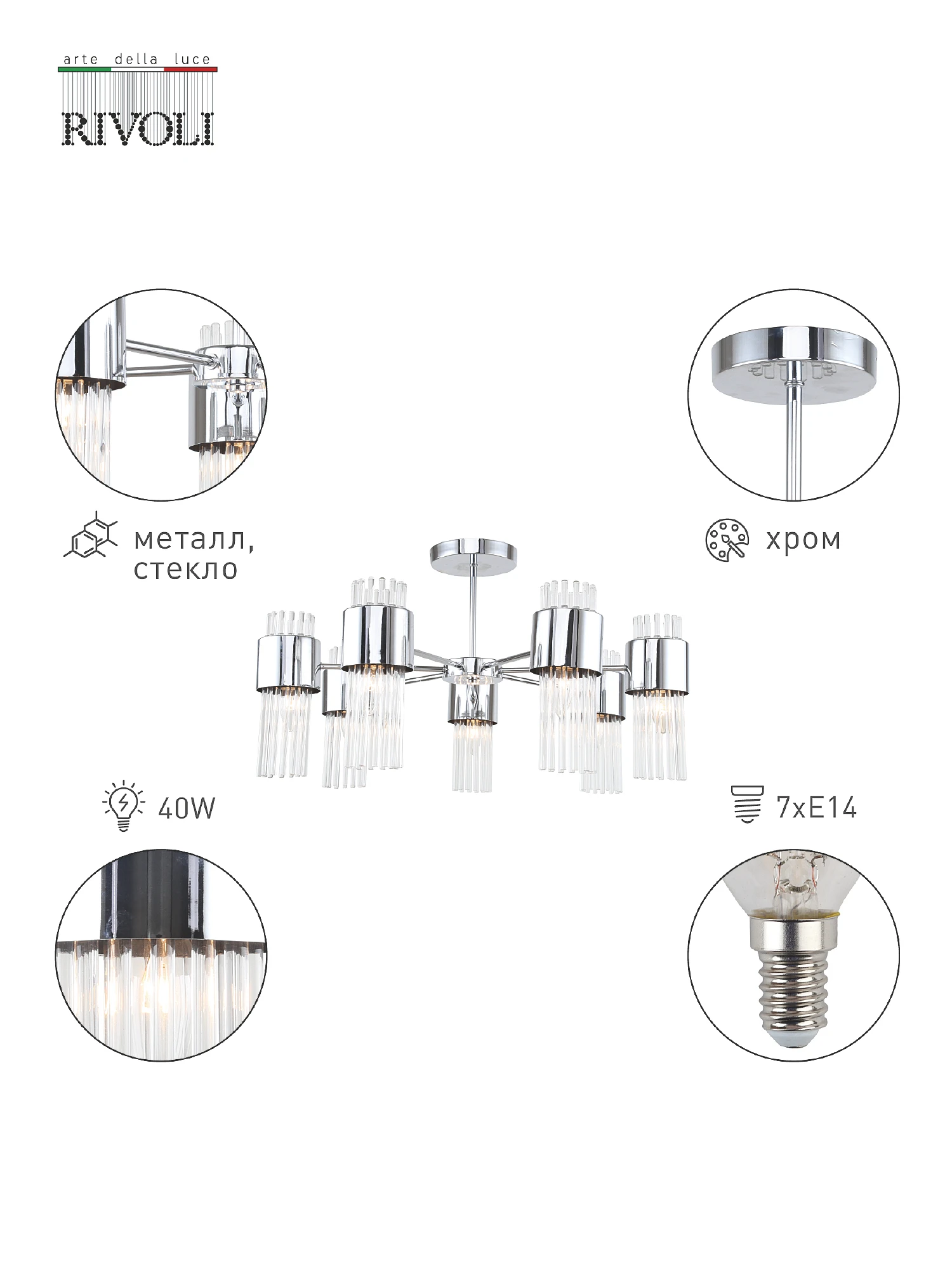 arte della luce
RIVOLI

металл, стекло

хром

40W

7xE14