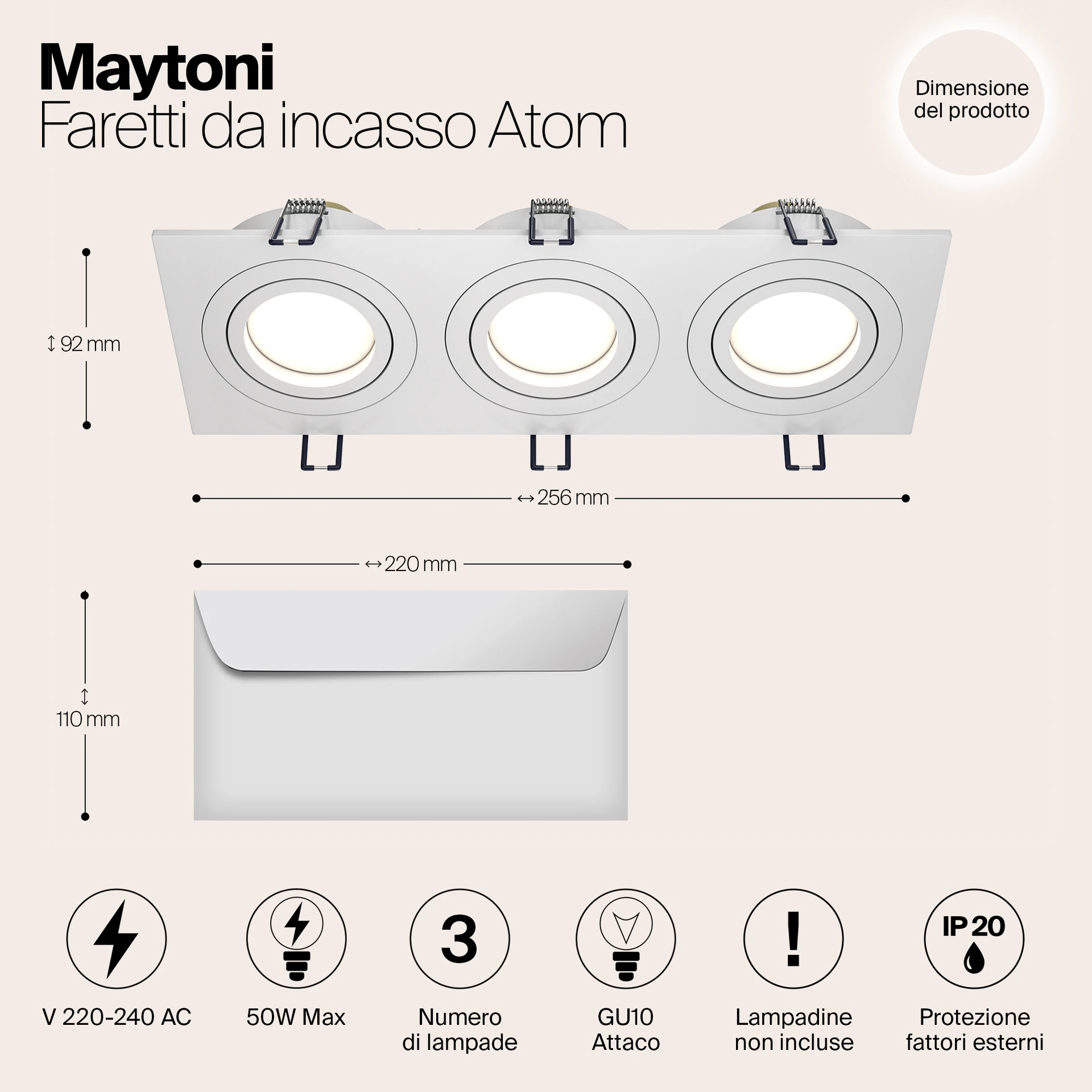 Maytoni
Faretti da incasso Atom

Dimensione del prodotto

↕ 92 mm

↔ 256 mm

↔ 220 mm

↕ 110 mm

V 220-240 AC

50W Max

3

Numero di lampade

GU10 Attaco

!

Lampadine non incluse

IP 20

Protezione fattori esterni