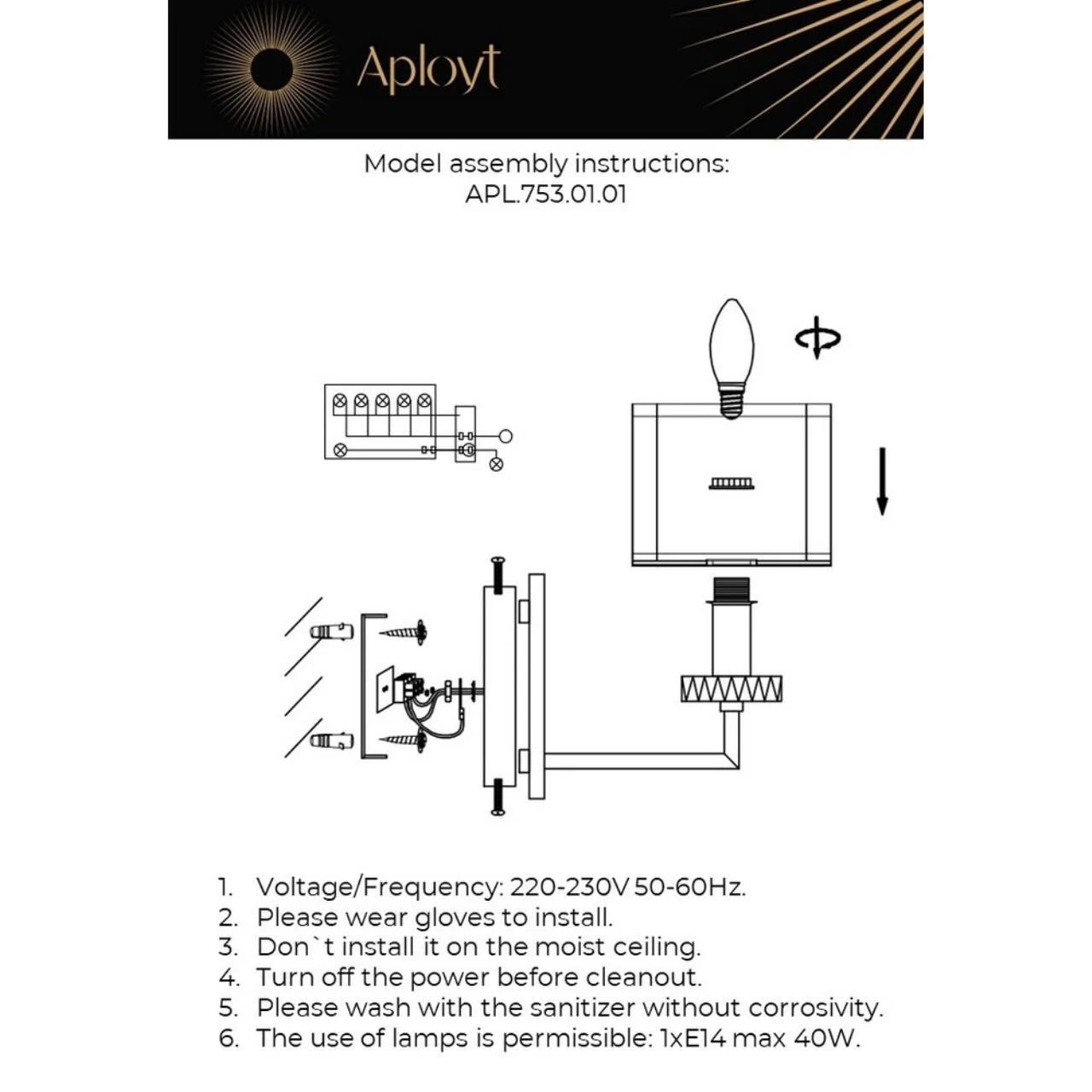 Aployt

Model assembly instructions:
APL.753.01.01

1. Voltage/Frequency: 220-230V 50-60Hz.
2. Please wear gloves to install.
3. Don`t install it on the moist ceiling.
4. Turn off the power before cleanout.
5. Please wash with the sanitizer without corrosivity.
6. The use of lamps is permissible: 1xE14 max 40W.