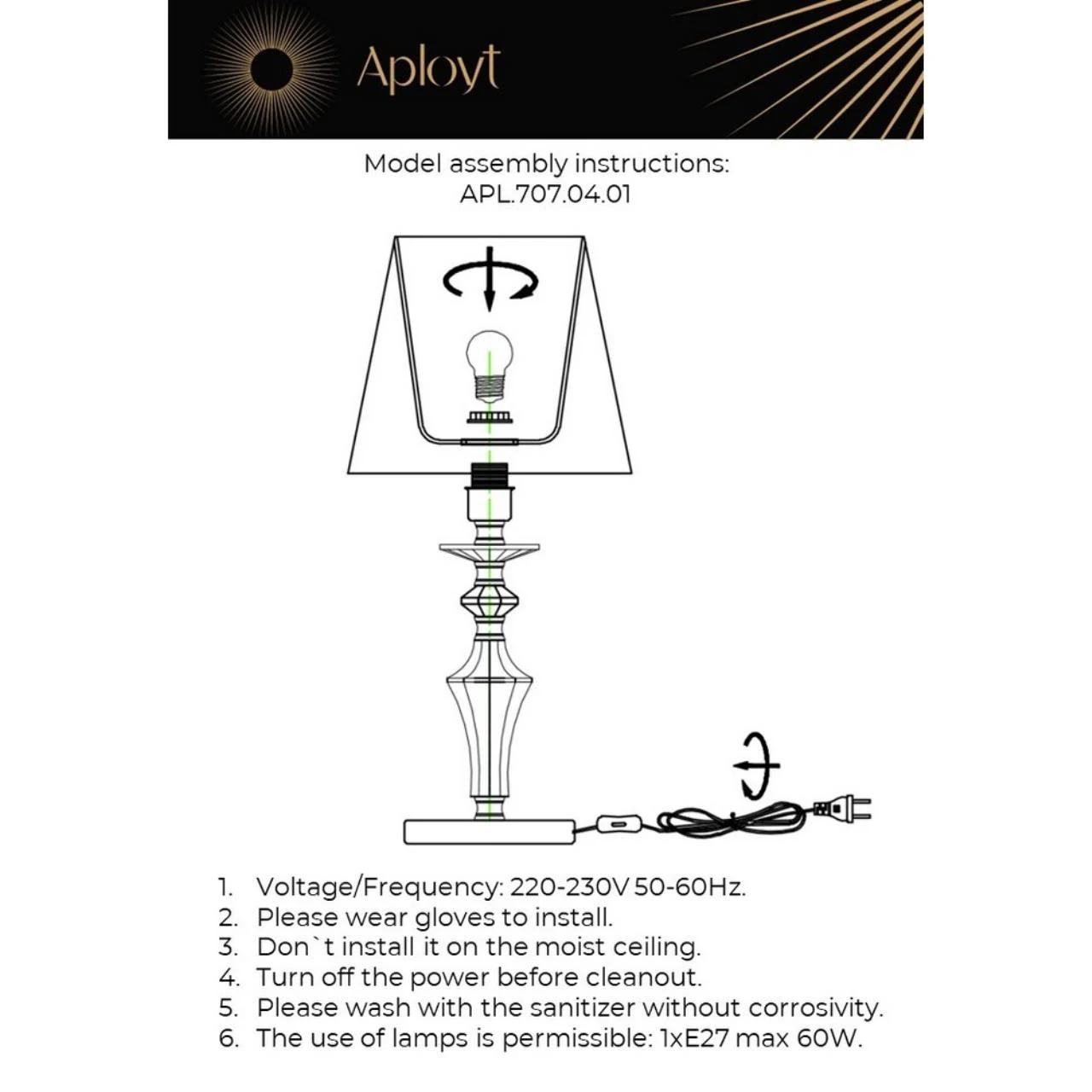 Aployt

Model assembly instructions:
APL.707.04.01

1. Voltage/Frequency: 220-230V 50-60Hz.
2. Please wear gloves to install.
3. Don`t install it on the moist ceiling.
4. Turn off the power before cleanout.
5. Please wash with the sanitizer without corrosivity.
6. The use of lamps is permissible: 1xE27 max 60W.