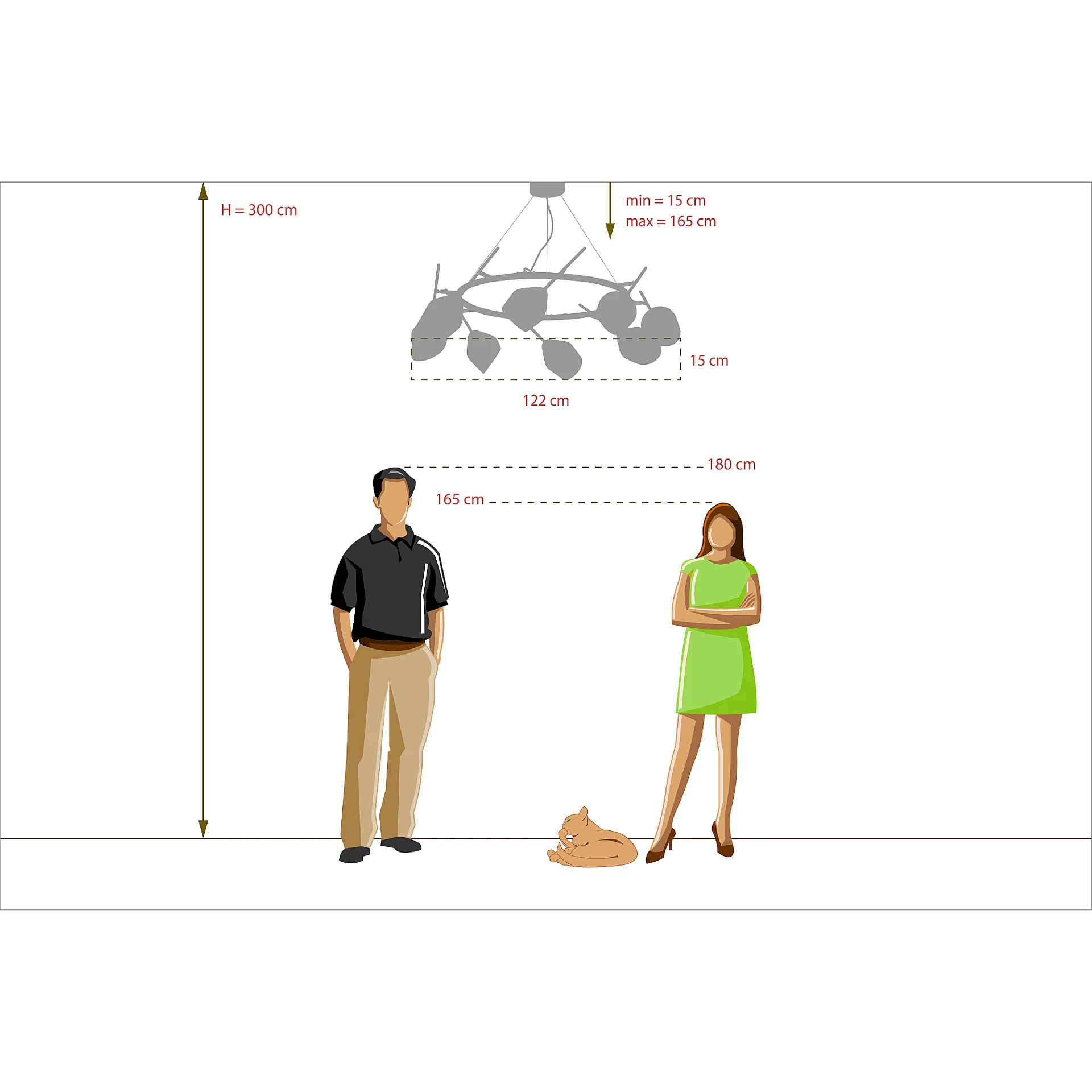 H = 300 cm

min = 15 cm
max = 165 cm

15 cm

122 cm

180 cm

165 cm