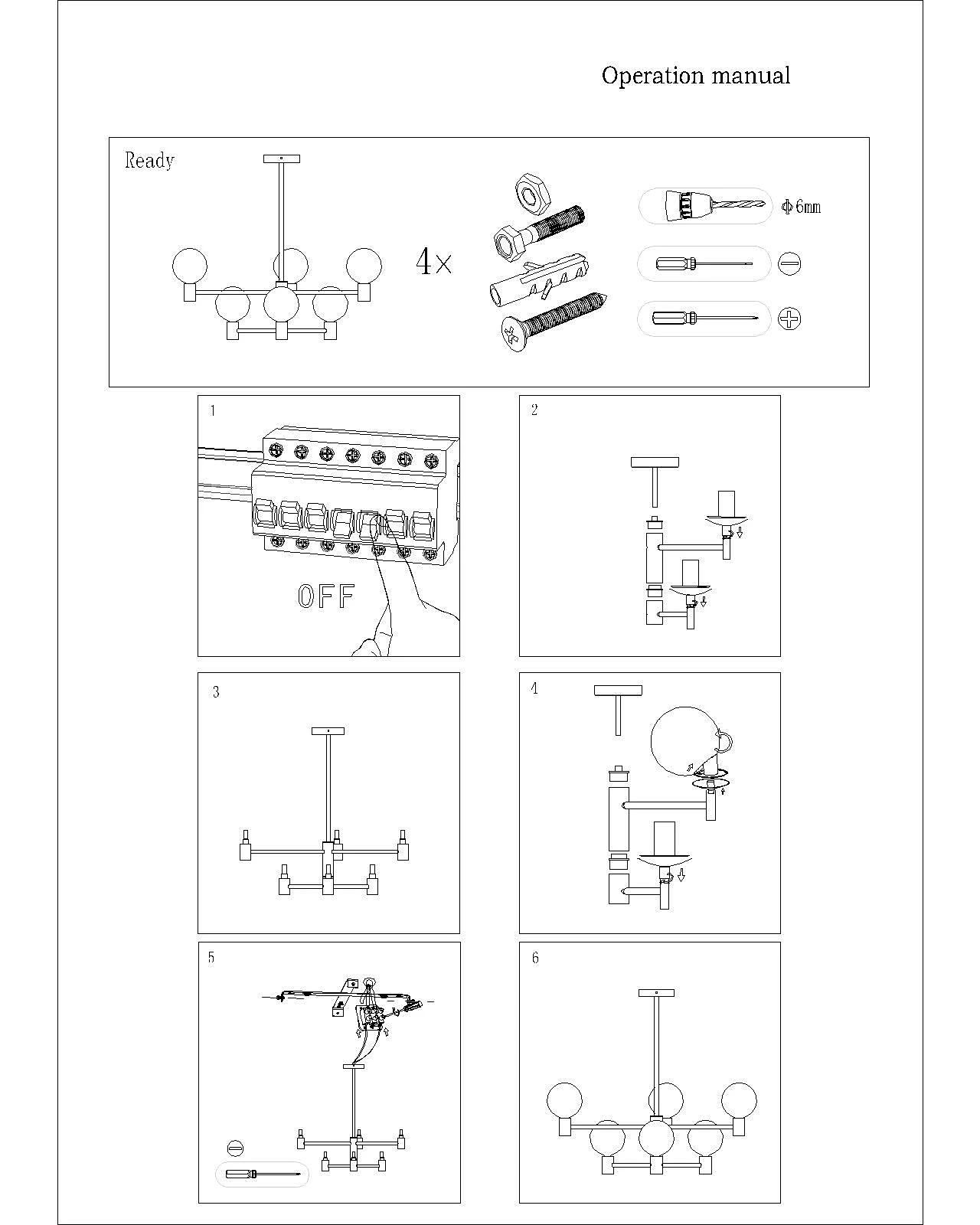 Operation manual

Ready

4×

Φ6mm

1

OFF

2

3

4

5

6