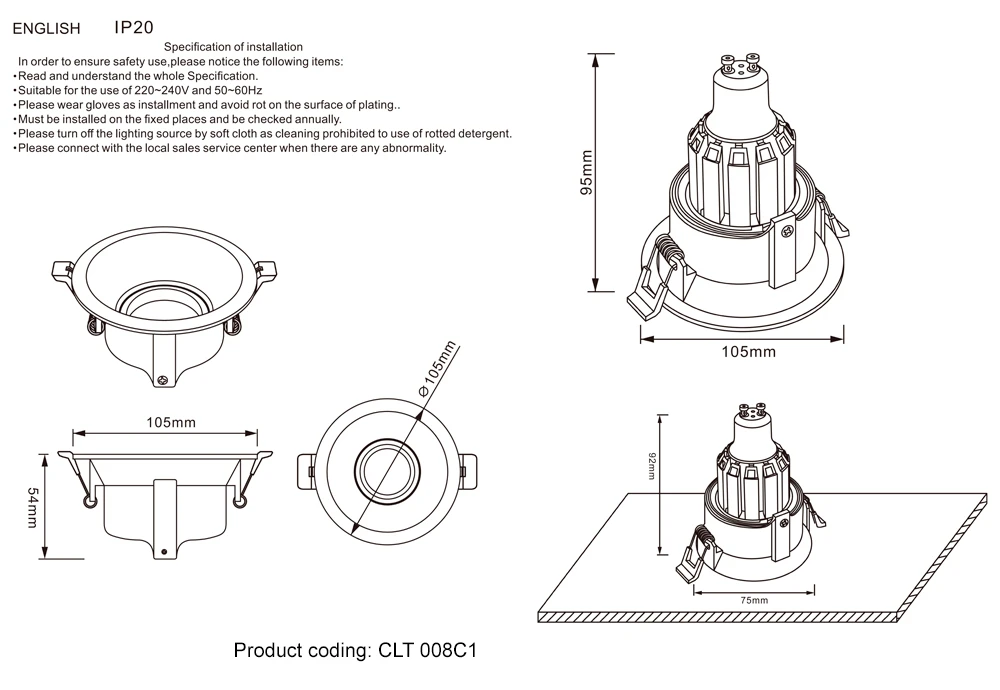 ENGLISH IP20

Specification of installation

In order to ensure safety use,please notice the following items:
•Read and understand the whole Specification.
•Suitable for the use of 220~240V and 50~60Hz
•Please wear gloves as installment and avoid rot on the surface of plating..
•Must be installed on the fixed places and be checked annually.
•Please turn off the lighting source by soft cloth as cleaning prohibited to use of rotted detergent.
•Please connect with the local sales service center when there are any abnormality.

95mm

105mm

105mm

54mm

⌀105mm

92mm

75mm

Product coding: CLT 008C1