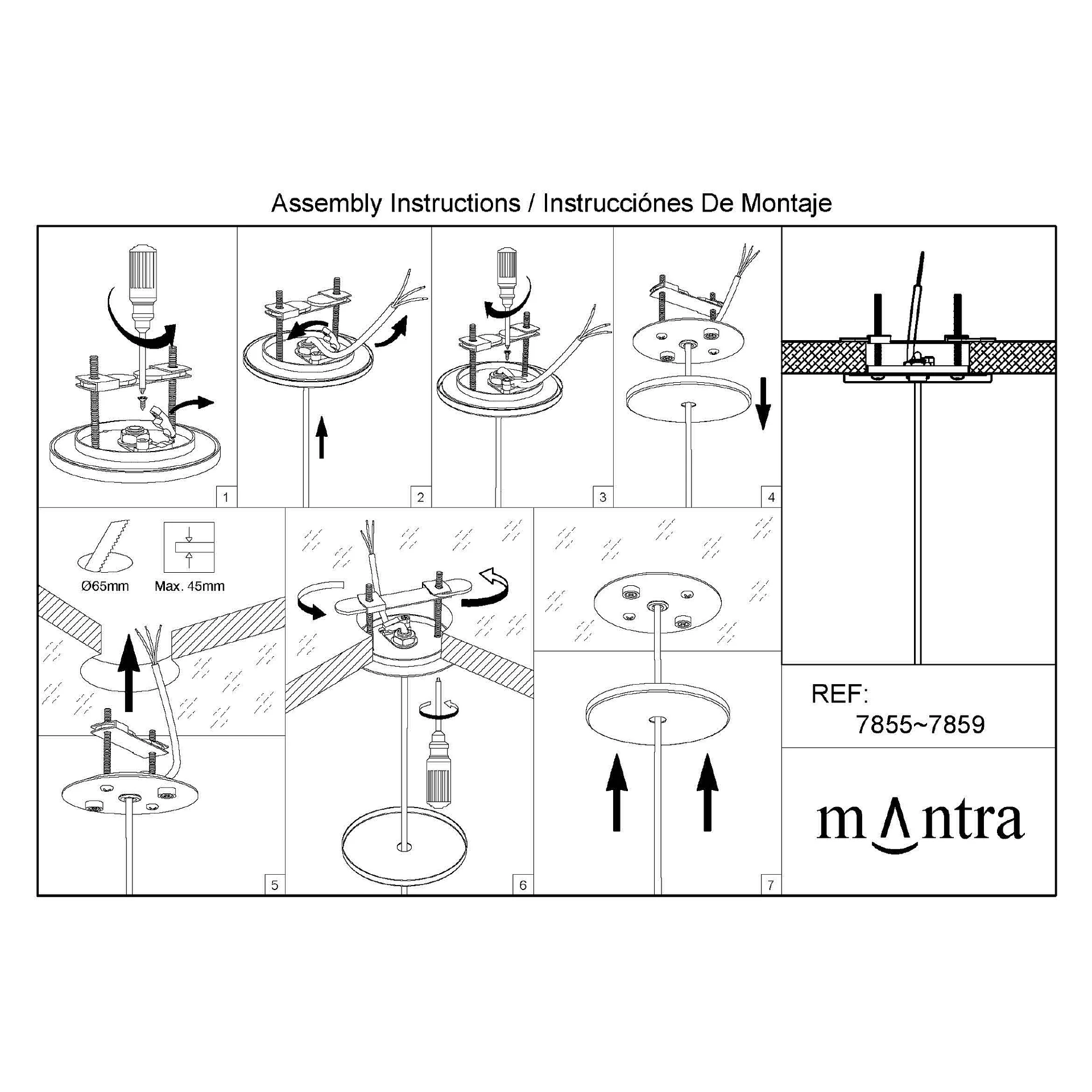 Assembly Instructions / Instrucciónes De Montaje

1

2

3

4

Ø65mm

Max. 45mm

5

6

7

REF:
7855~7859

mantra